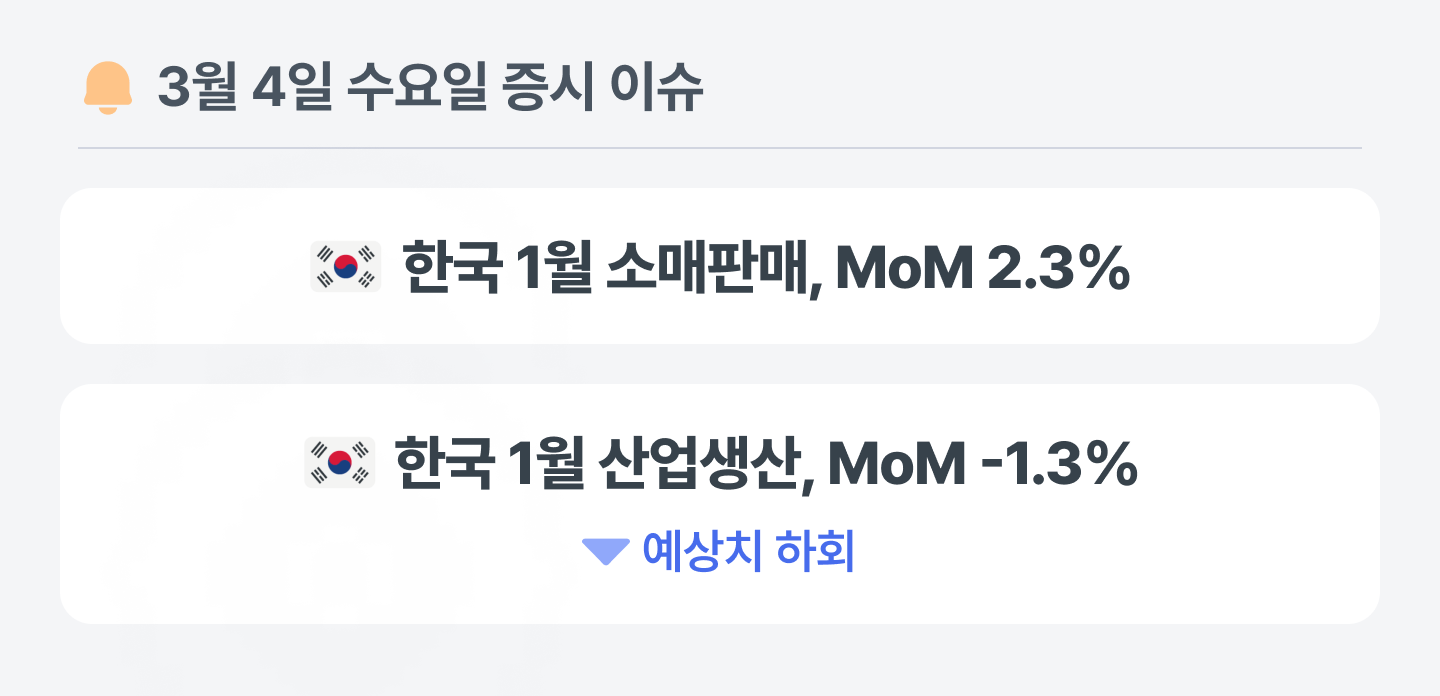 3월 4일 수요일 증시 이슈

한국 1월 소매판매, MoM 2.3%

한국 1월 산업생산, MoM -1.3%

예상치 하회