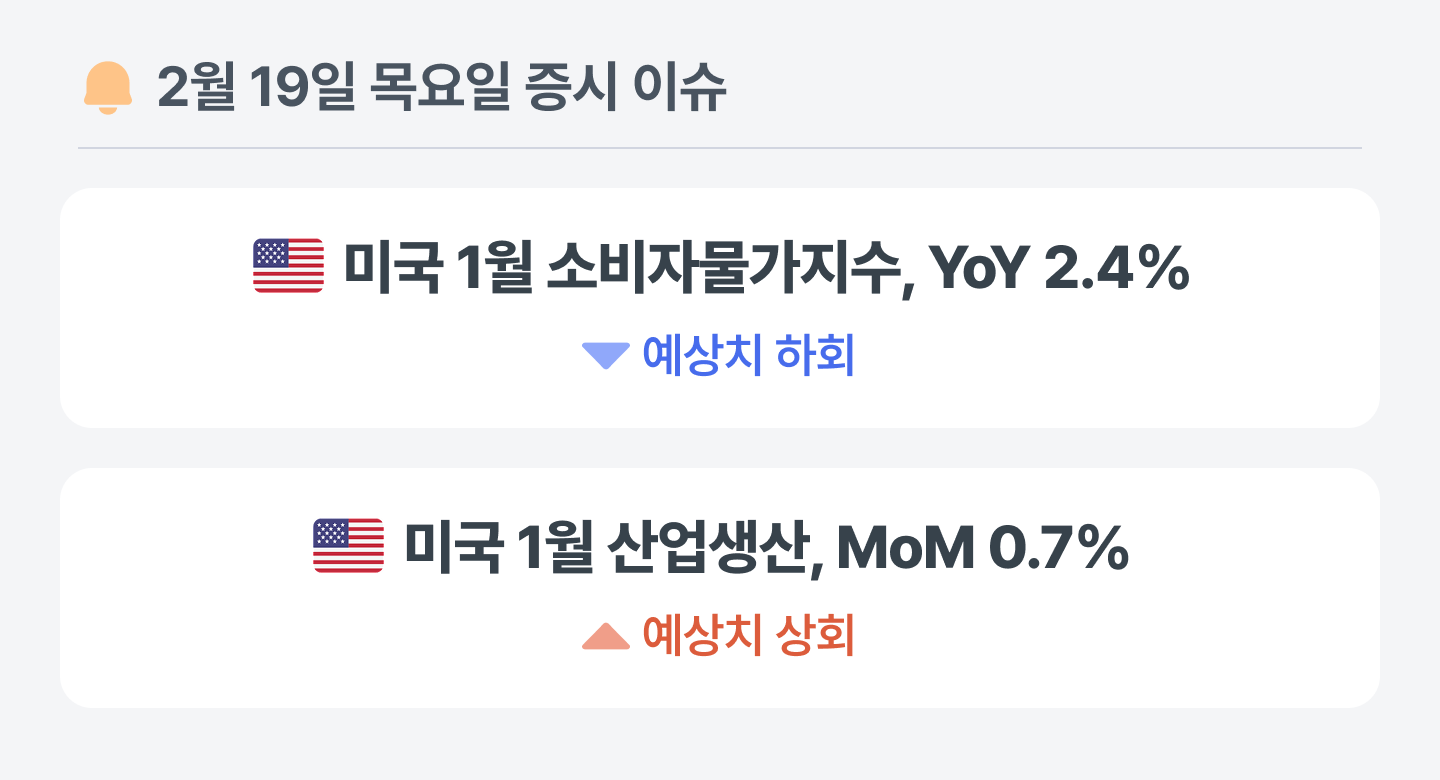 2월 19일 목요일 증시 이슈

미국 1월 소비자물가지수, YoY 2.4%

▼ 예상치 하회

미국 1월 산업생산, MoM 0.7%

▲ 예상치 상회