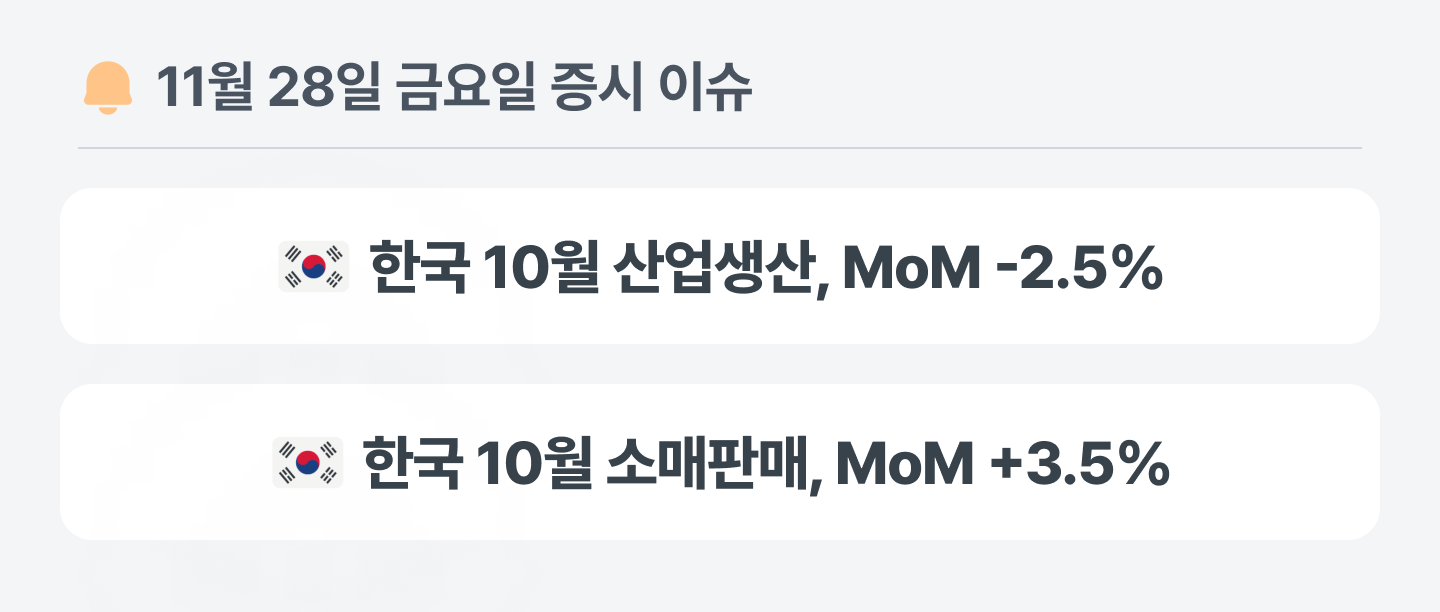 11월 28일 금요일 증시 이슈

한국 10월 산업생산, MoM -2.5%

한국 10월 소매판매, MoM +3.5%