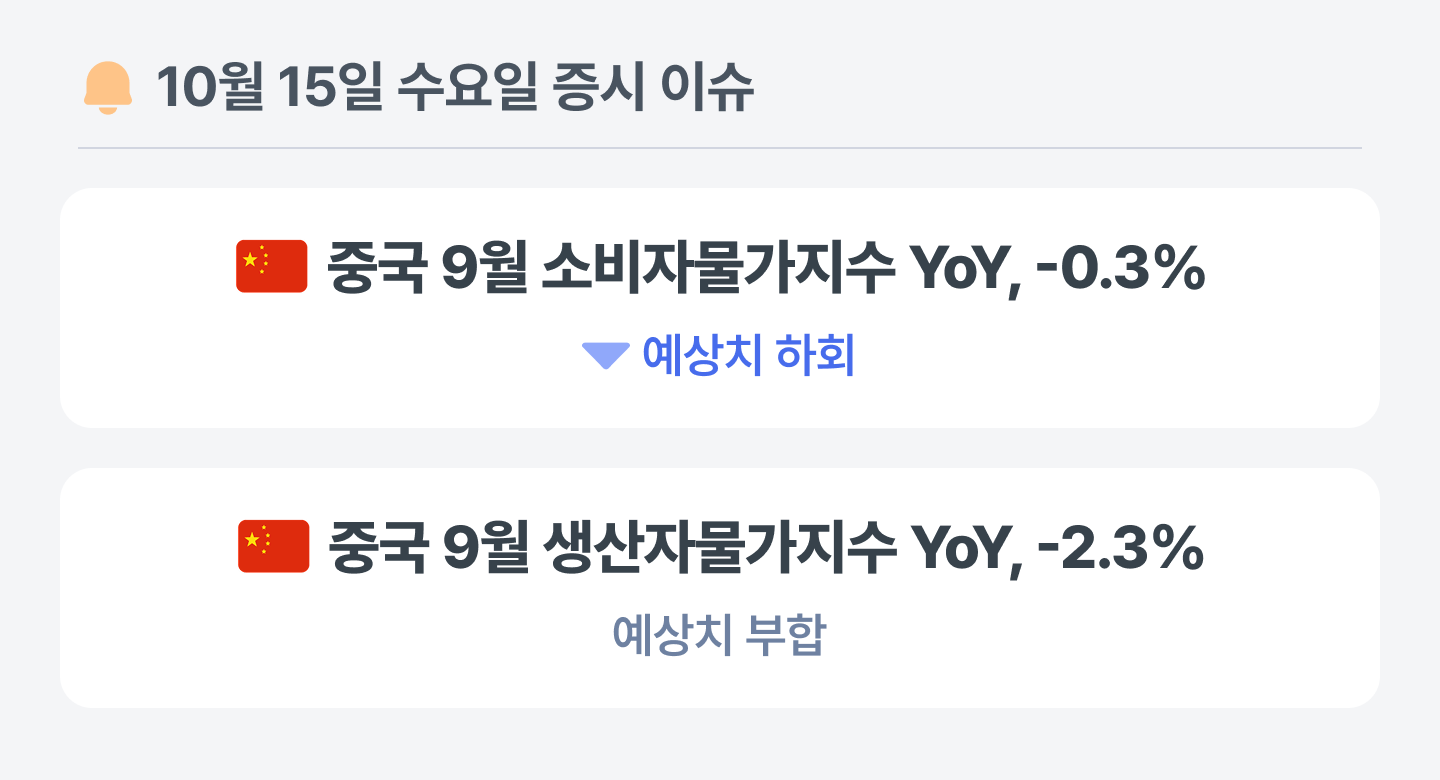 10월 15일 수요일 증시 이슈

중국 9월 소비자물가지수 YoY, -0.3%

예상치 하회

중국 9월 생산자물가지수 YoY, -2.3%

예상치 부합